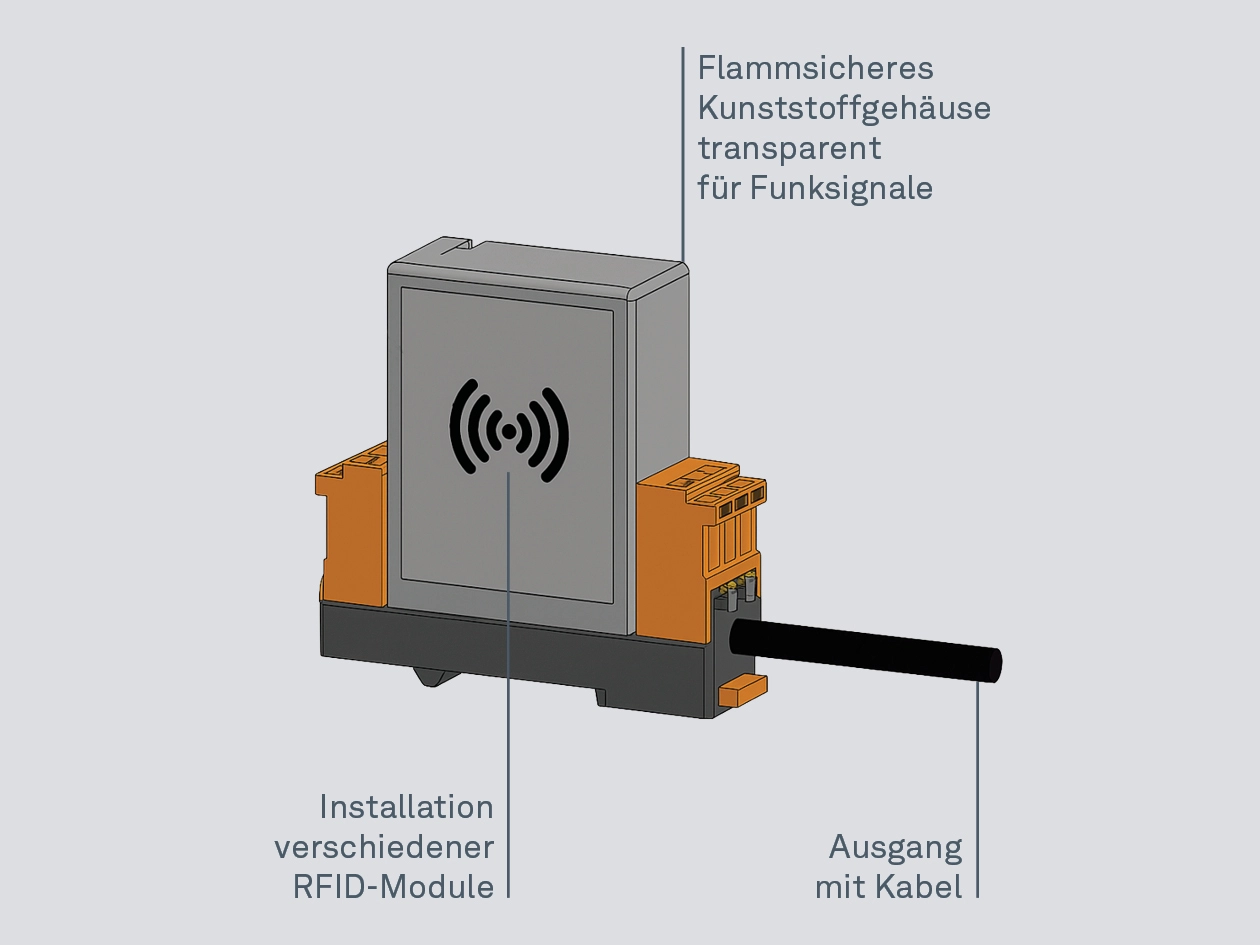 Flammsicheres Kunststoffgehäuse transparent für Funksignale

Installation verschiedener RFID-Module

Ausgang mit Kabel